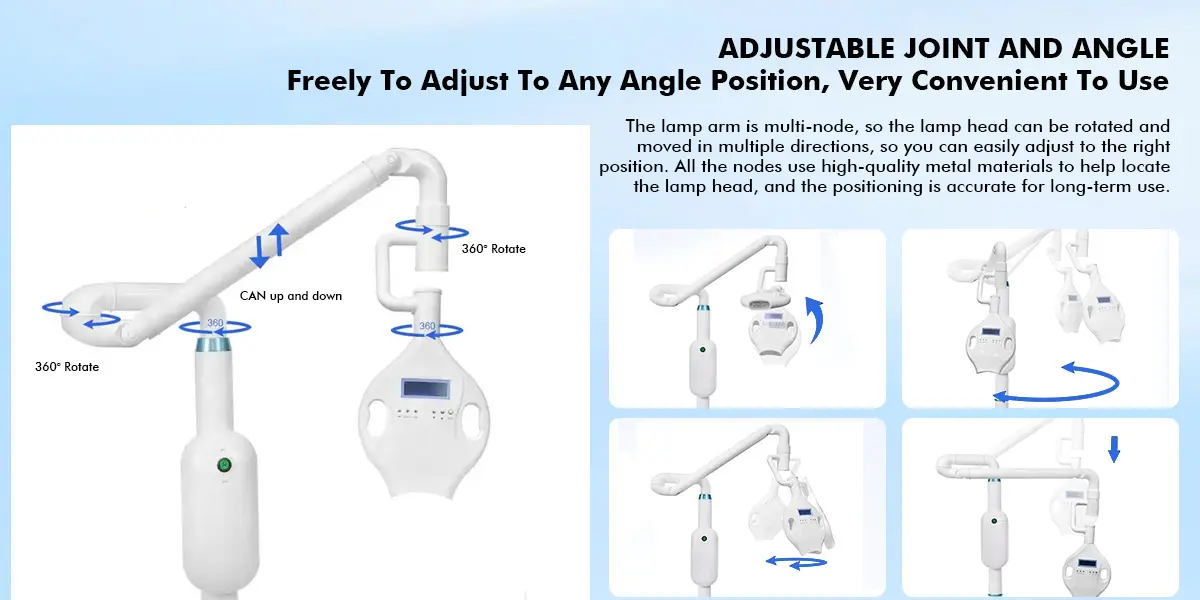 ADJUSTABLE JOINT AND ANGLE
Freely To Adjust To Any Angle Position, Very Convenient To Use

The lamp arm is multi-node, so the lamp head can be rotated and moved in multiple directions, so you can easily adjust to the right position. All the nodes use high-quality metal materials to help locate the lamp head, and the positioning is accurate for long-term use.

360° Rotate

CAN up and down

360

360

360° Rotate