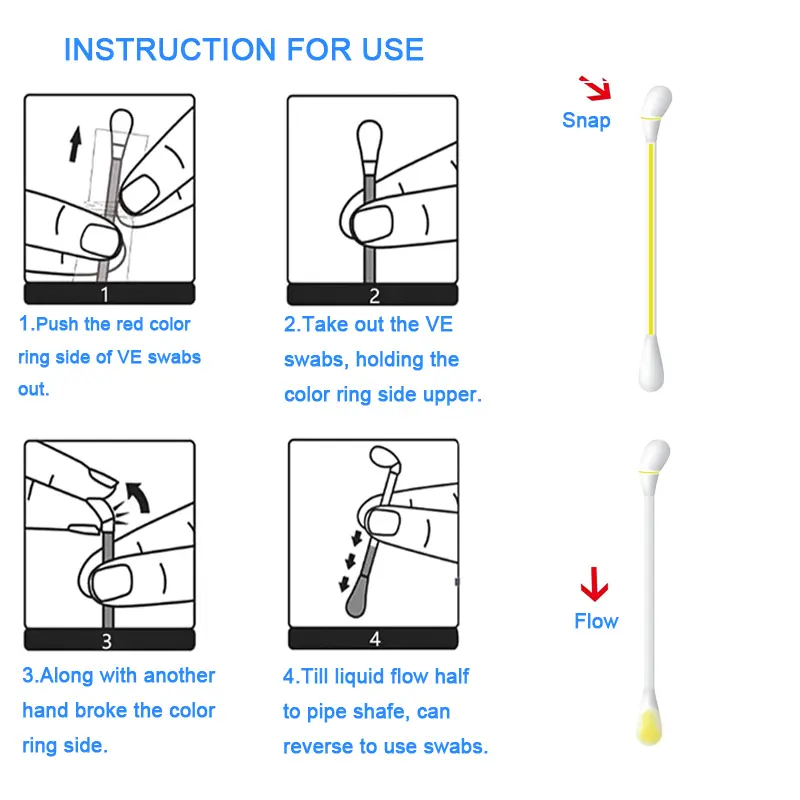 INSTRUCTION FOR USE

1

1.Push the red color ring side of VE swabs out.

2

2.Take out the VE swabs, holding the color ring side upper.

Snap

3

3.Along with another hand broke the color ring side.

4

4.Till liquid flow half to pipe shafe, can reverse to use swabs.

Flow